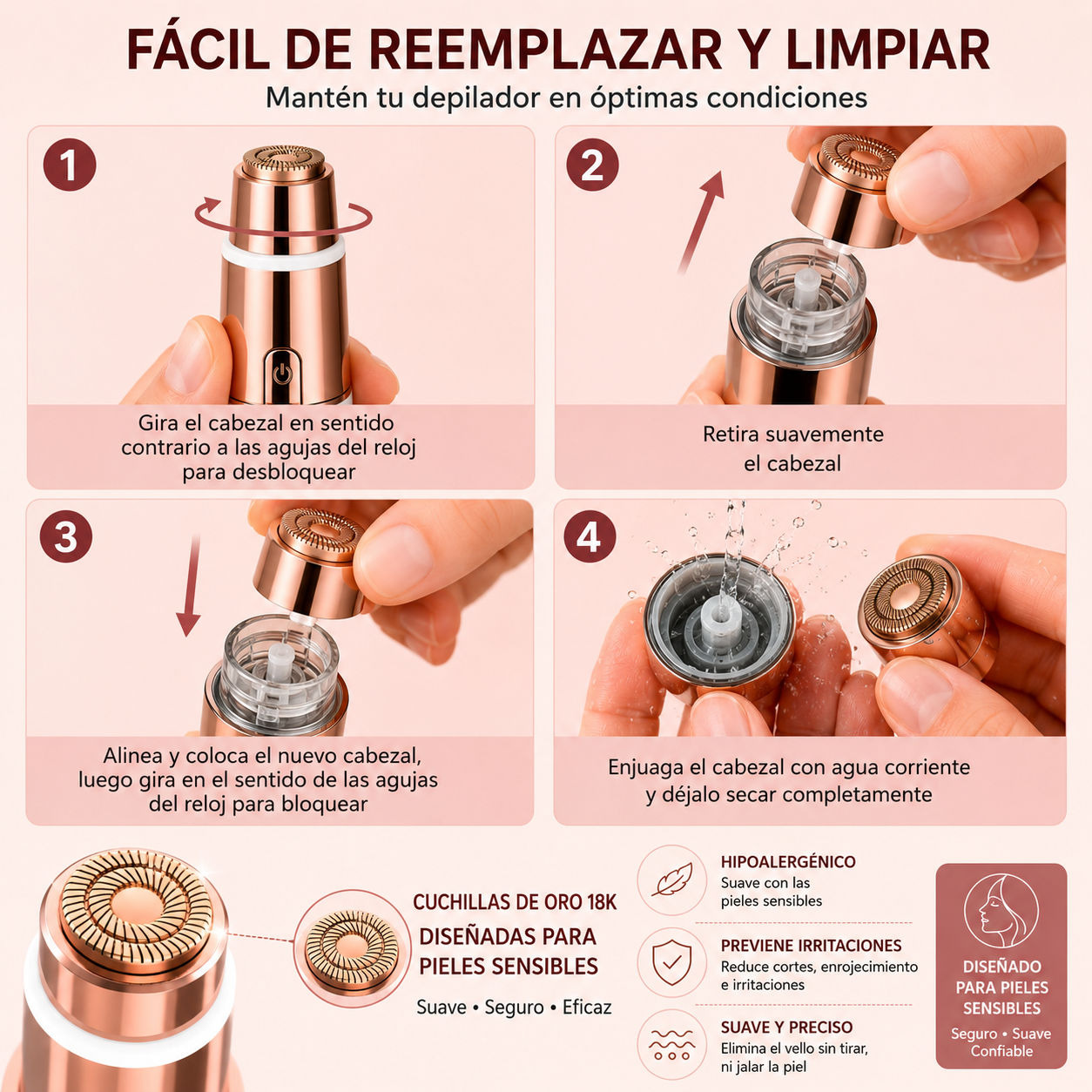 FÁCIL DE REEMPLAZAR Y LIMPIAR
Mantén tu depilador en óptimas condiciones

1
Gira el cabezal en sentido contrario a las agujas del reloj para desbloquear

2
Retira suavemente el cabezal

3
Alinea y coloca el nuevo cabezal, luego gira en el sentido de las agujas del reloj para bloquear

4
Enjuaga el cabezal con agua corriente y déjalo secar completamente

CUCHILLAS DE ORO 18K
DISEÑADAS PARA PIELES SENSIBLES
Suave • Seguro • Eficaz

HIPOALERGÉNICO
Suave con las pieles sensibles

PREVIENE IRRITACIONES
Reduce cortes, enrojecimiento e irritaciones

SUAVE Y PRECISO
Elimina el vello sin tirar, ni jalar la piel

DISEÑADO PARA PIELES SENSIBLES
Seguro • Suave
Confiable